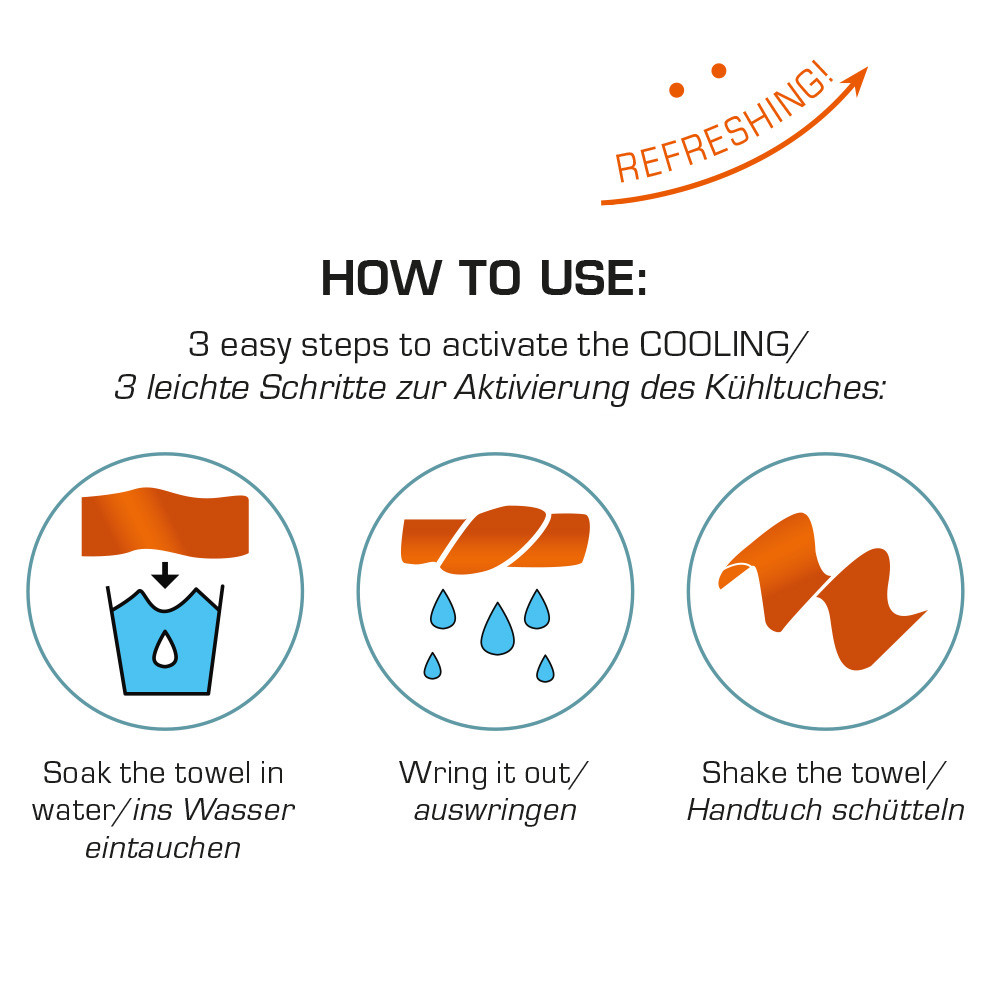 REFRESHING!

HOW TO USE:

3 easy steps to activate the COOLING/
3 leichte Schritte zur Aktivierung des Kühltuches:

Soak the towel in water/ins Wasser eintauchen

Wring it out/ auswringen

Shake the towel/ Handtuch schütteln